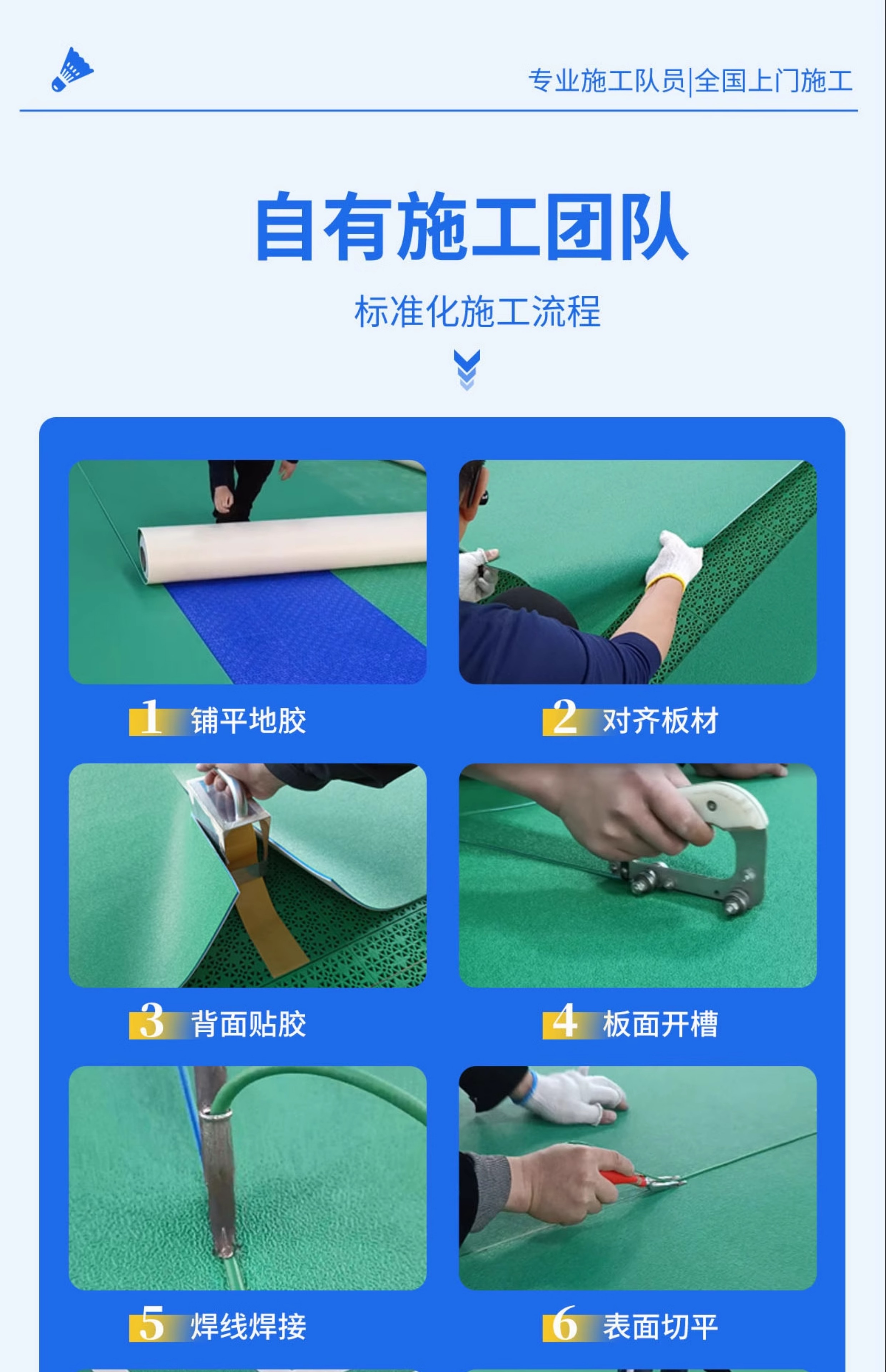 专业施工队员|全国上门施工

自有施工团队

标准化施工流程

1 铺平地胶

2 对齐板材

3 背面贴胶

4 板面开槽

5 焊线焊接

6 表面切平